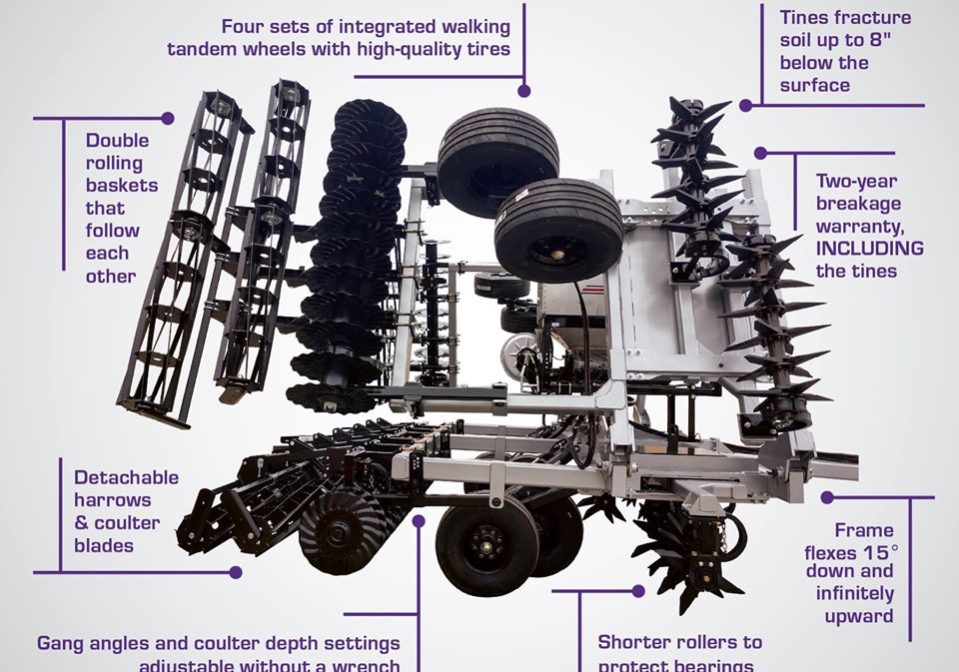 Four sets of integrated walking tandem wheels with high-quality tires

Tines fracture soil up to 8" below the surface

Double rolling baskets that follow each other

Two-year breakage warranty, INCLUDING the tines

Detachable harrows & coulter blades

Frame flexes 15° down and infinitely upward

Gang angles and coulter depth settings adjustable without a wrench

Shorter rollers to protect bearings